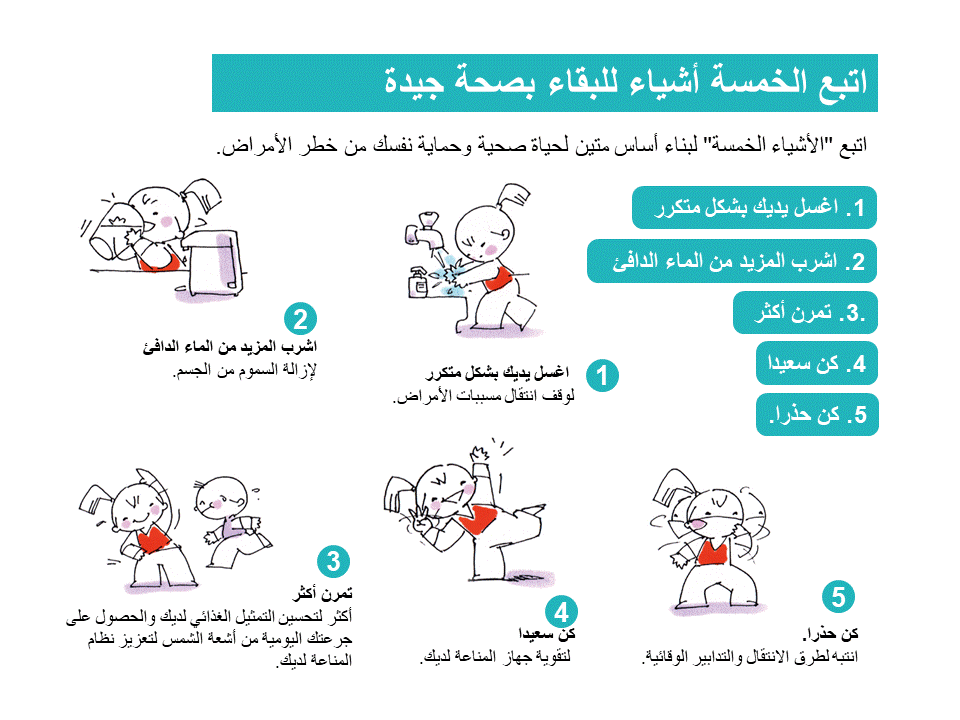 اتبع الخمسة أشياء للبقاء بصحة جيدة

اتبع "الأشياء الخمسة" لبناء أساس متين لحياة صحية وحماية نفسك من خطر الأمراض.

1. اغسل يديك بشكل متكرر

2. اشرب المزيد من الماء الدافئ

.3. تمرن أكثر

4. كن سعيدا

5. كن حذرا.

1
اغسل يديك بشكل متكرر
لوقف انتقال مسببات الأمراض.

2
اشرب المزيد من الماء الدافئ
لإزالة السموم من الجسم.

3
تمرن أكثر
أكثر لتحسين التمثيل الغذائي لديك والحصول على جرعتك اليومية من أشعة الشمس لتعزيز نظام المناعة لديك.

4
كن سعيدا
لتقوية جهاز المناعة لديك.

5
كن حذرا.
انتبه لطرق الانتقال والتدابير الوقائية.