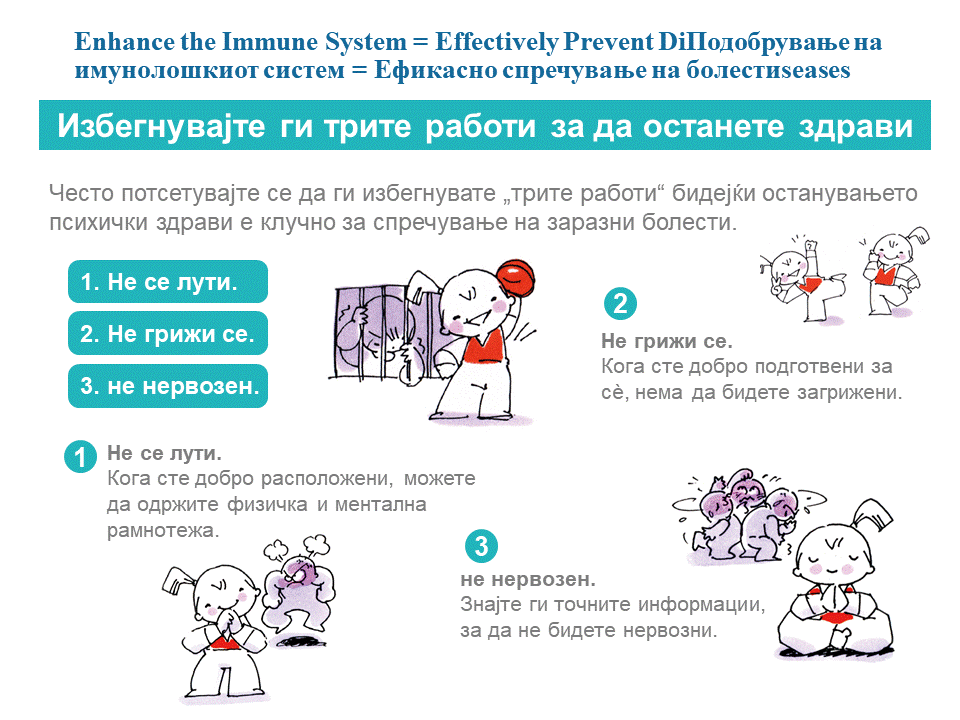 Enhance the Immune System = Effectively Prevent DiПодобрување на имунолошкиот систем = Ефикасно спречување на болестиseases

Избегнувајте ги трите работи за да останете здрави

Често потсетувајте се да ги избегнувате „трите работи“ бидејќи останувањето психички здрави е клучно за спречување на заразни болести.

1. Не се лути.

2. Не грижи се.

3. не нервозен.

2
Не грижи се.
Кога сте добро подготвени за сè, нема да бидете загрижени.

1
Не се лути.
Кога сте добро расположени, можете да одржите физичка и ментална рамнотежа.

3
не нервозен.
Знајте ги точните информации, за да не бидете нервозни.